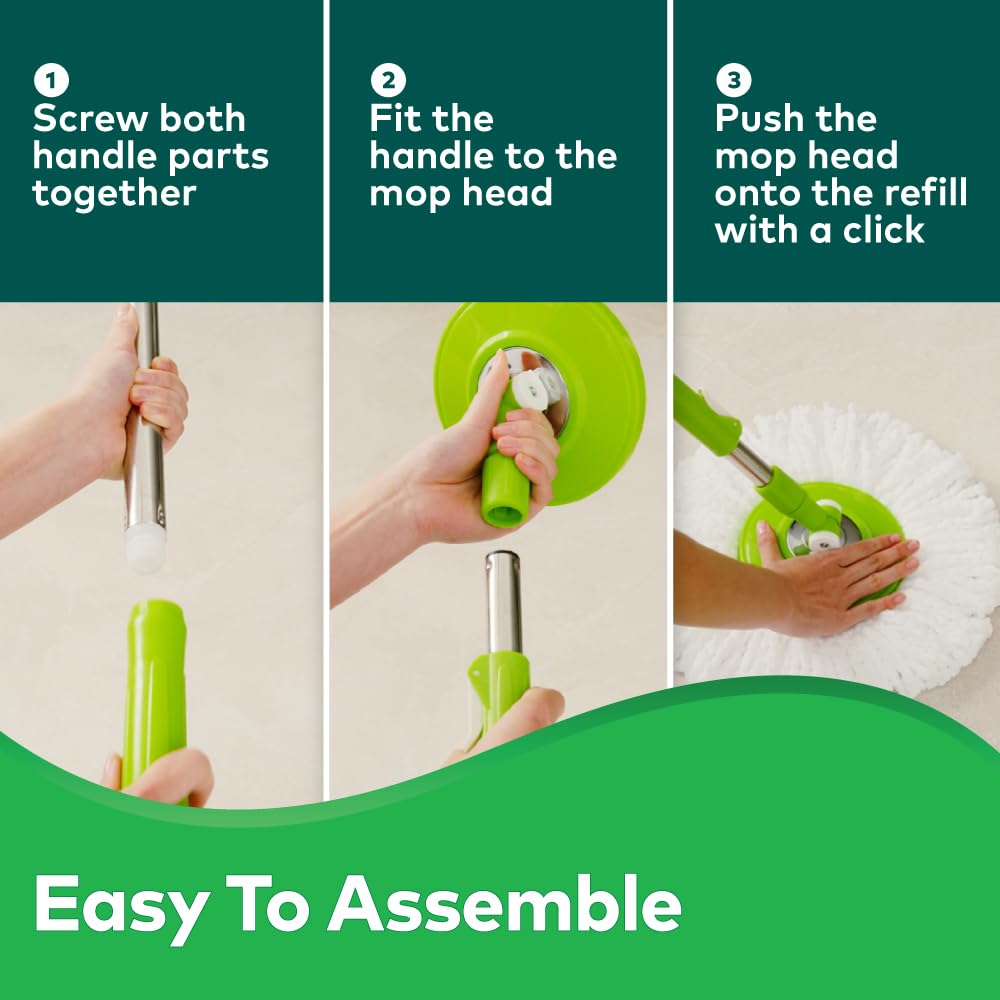 1
Screw both handle parts together

2
Fit the handle to the mop head

3
Push the mop head onto the refill with a click

Easy To Assemble